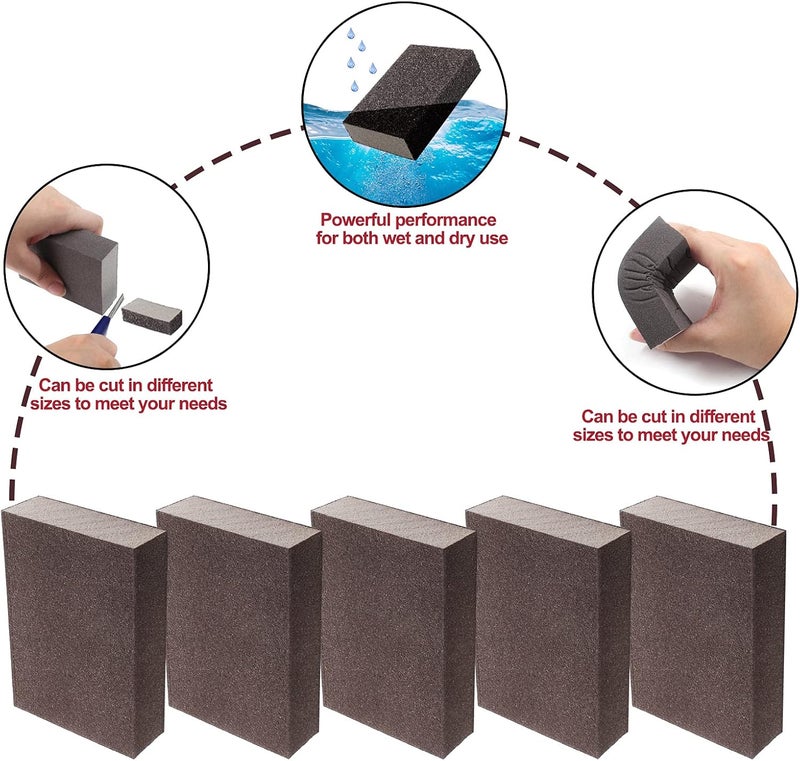 Powerful performance for both wet and dry use

Can be cut in different sizes to meet your needs

Can be cut in different sizes to meet your needs